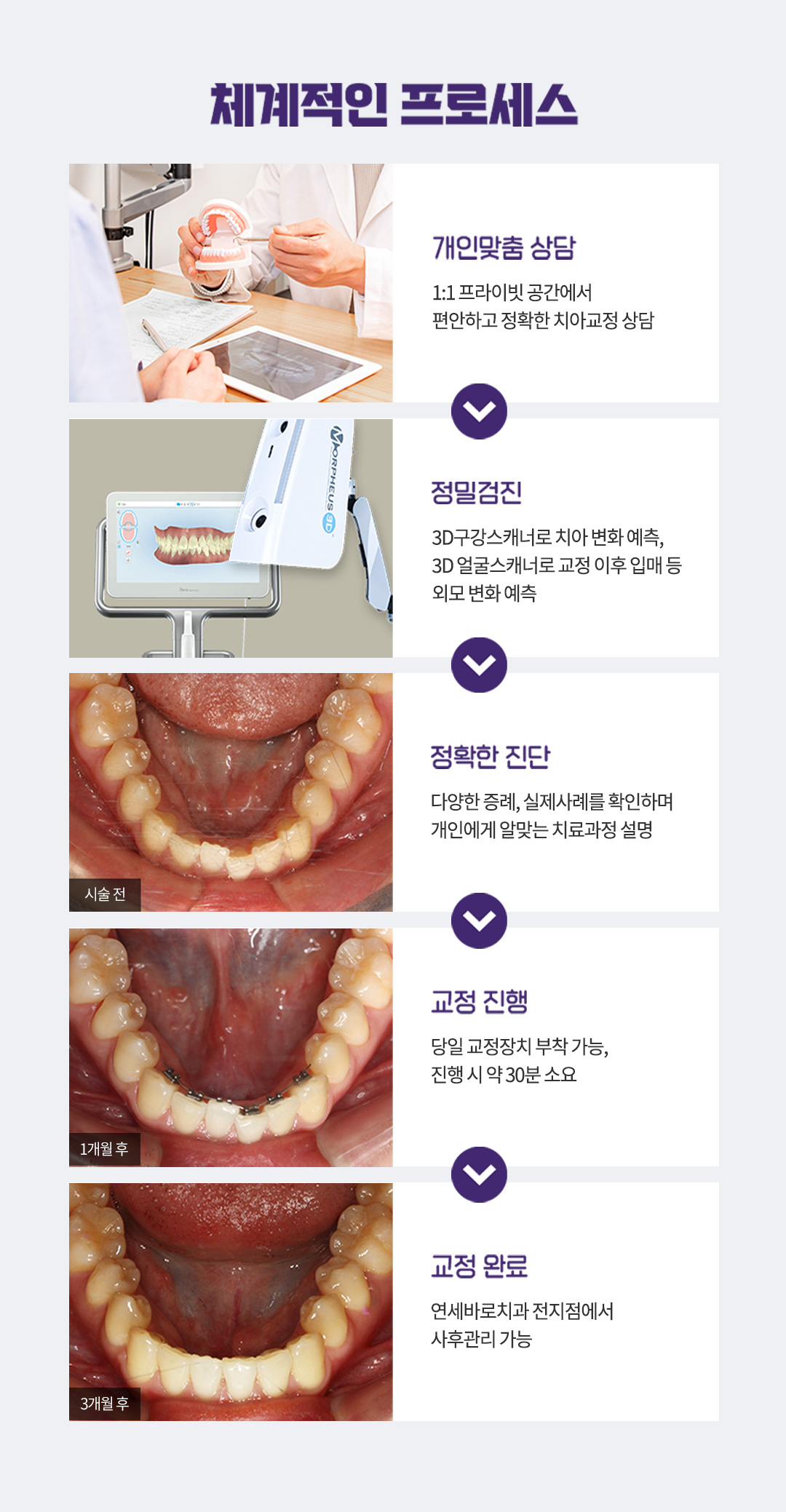 체계적인 프로세스

개인맞춤 상담

1:1 프라이빗 공간에서
편안하고 정확한 치아교정 상담

MORPHEUS 3D

정밀검진

3D구강스캐너로 치아 변화 예측,
3D 얼굴스캐너로 교정 이후 입매 등
외모 변화 예측

시술 전

정확한 진단

다양한 증례, 실제사례를 확인하며
개인에게 알맞는 치료과정 설명

1개월 후

교정 진행

당일 교정장치 부착 가능,
진행 시 약 30분 소요

3개월 후

교정 완료

연세바로치과 전지점에서
사후관리 가능